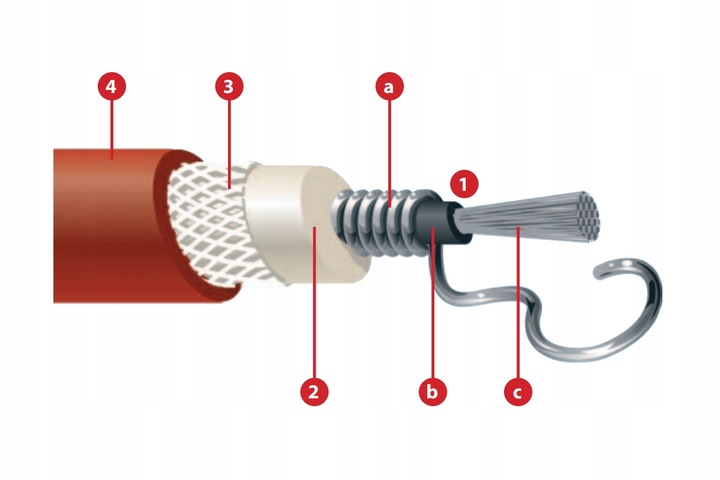 4
3
a
1
2
b
c