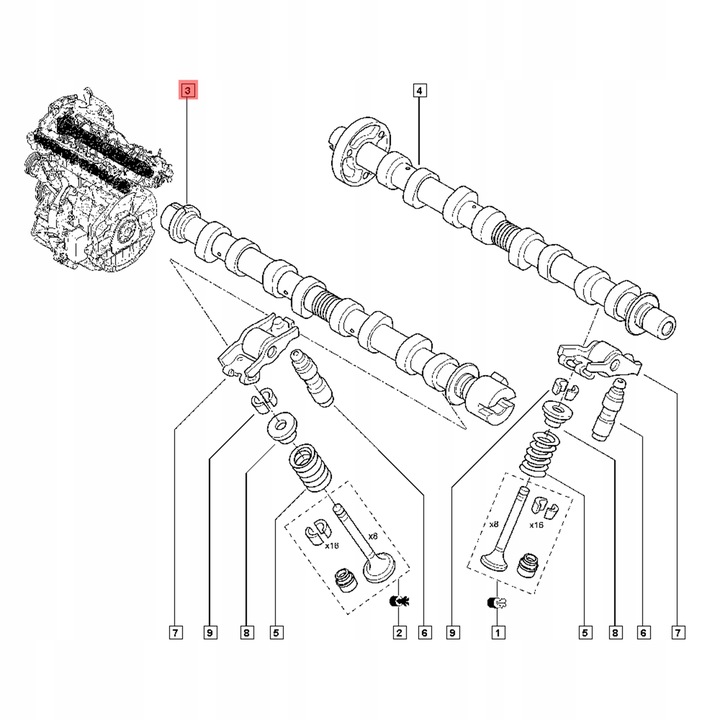 3
4
x16
x8
x8
x16
7
9
8
5
2
6
9
1
5
8
6
7