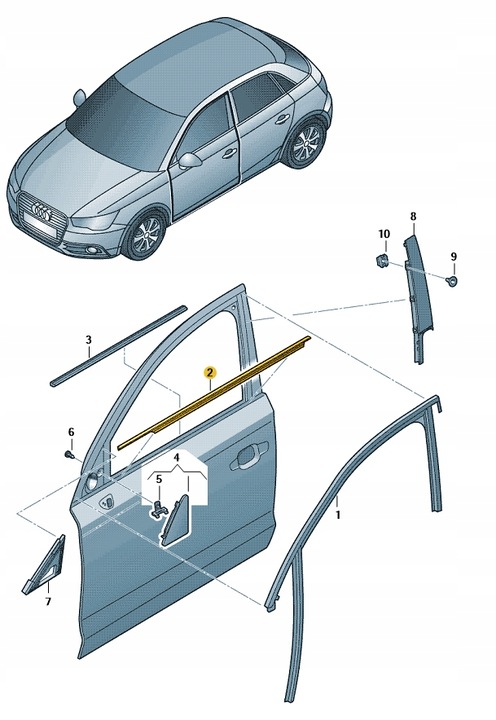 8
10
9
3
2
6
4
5
1
7