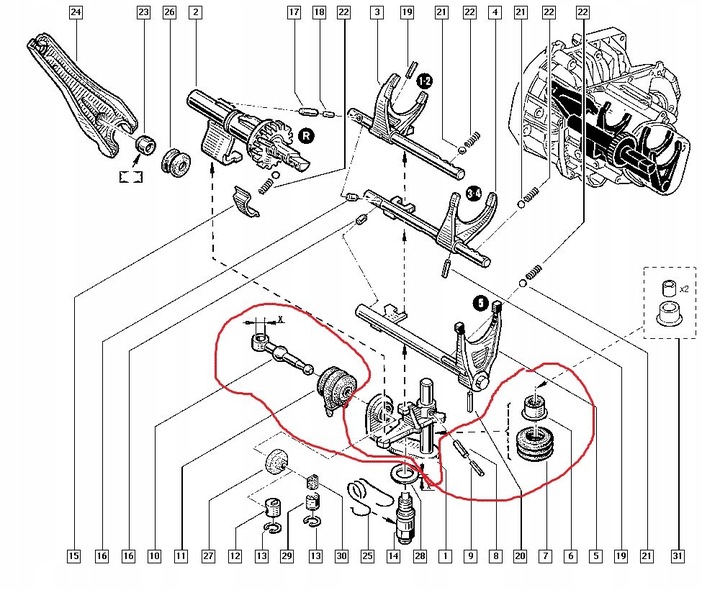 24 23 26 2 17 18 22 3 19 21 22 4 21 22 22

1-2

R

3-4

5

X

x2

15 16 16 10 11 27 12 13 29 13 30 25 14 28 1 9 8 20 7 6 5 19 21 31