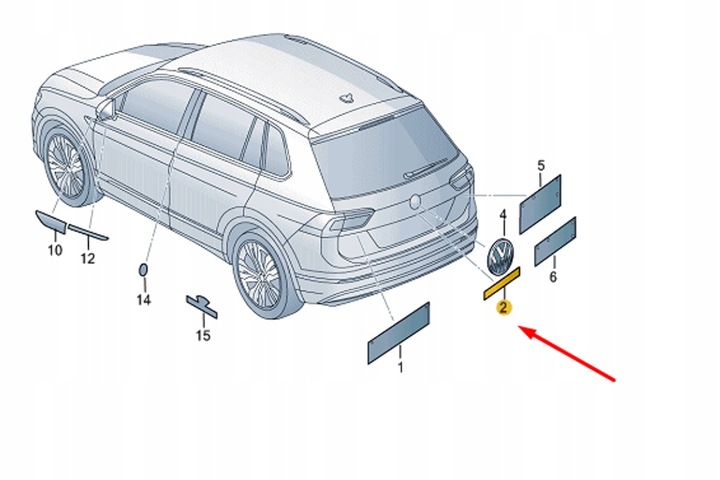 5
4
6
2
1
10
12
14
15