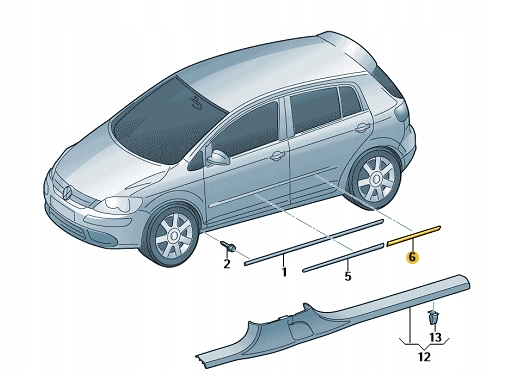 2
1
5
6
13
12