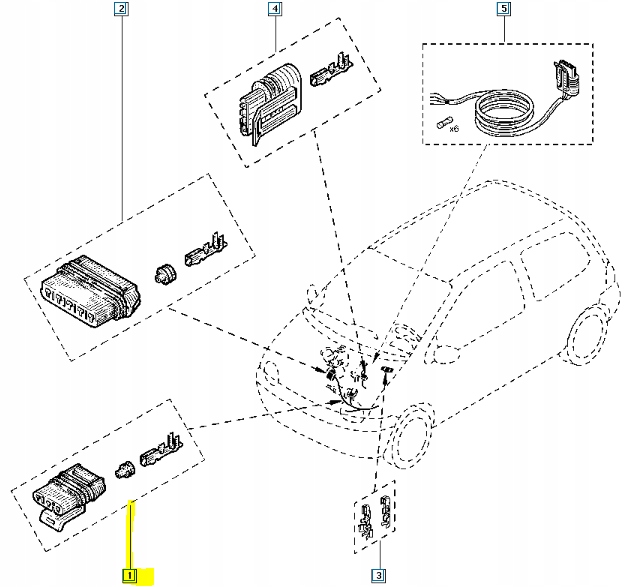 2
4
5
x6
1
3