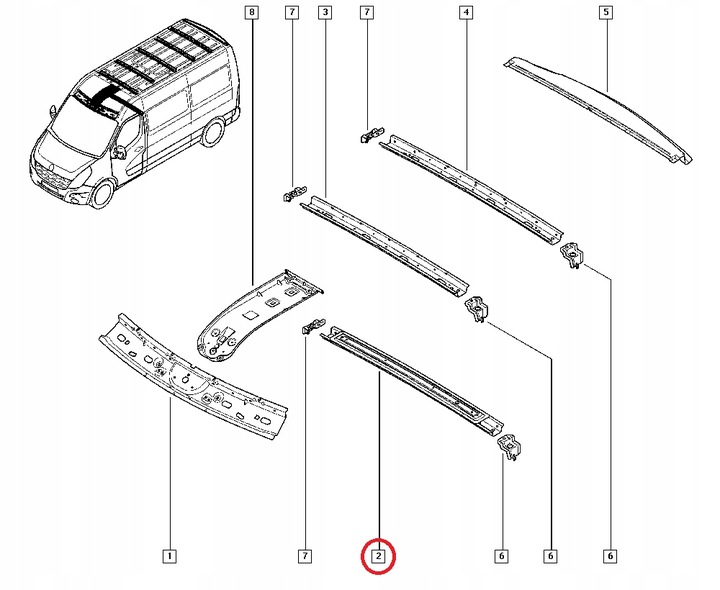 8
7
3
7
4
5
1
7
2
6
6
6