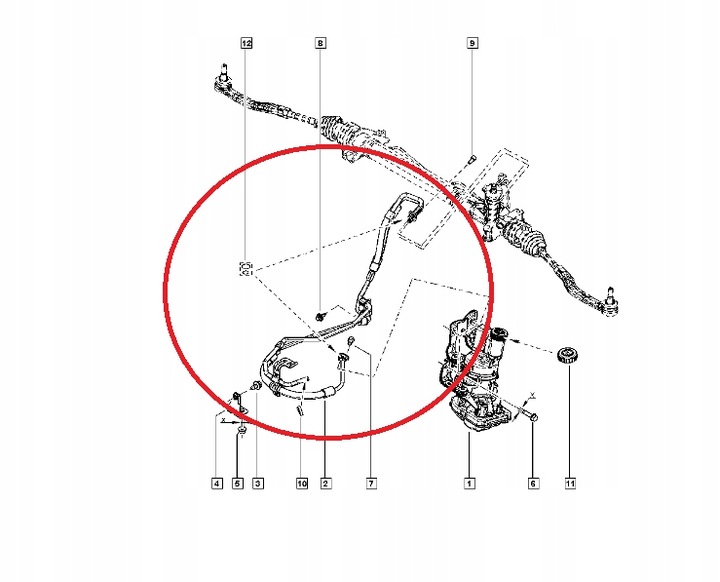 12
8
9
X
X
4
5
3
10
2
7
1
6
11