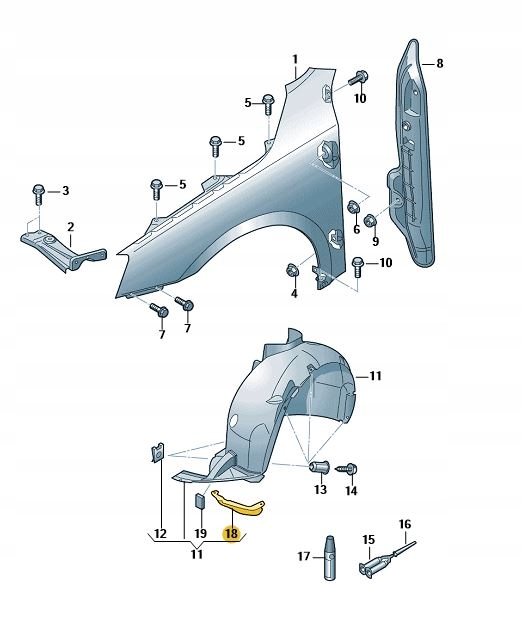 1
8
10
5
5
3
5
2
6
9
10
4
7
7
11
13
14
12
19
18
11
16
15
17