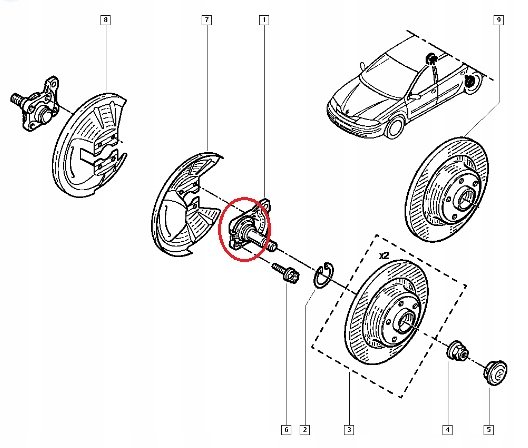 8
7
1
9
x2
6
2
3
4
5