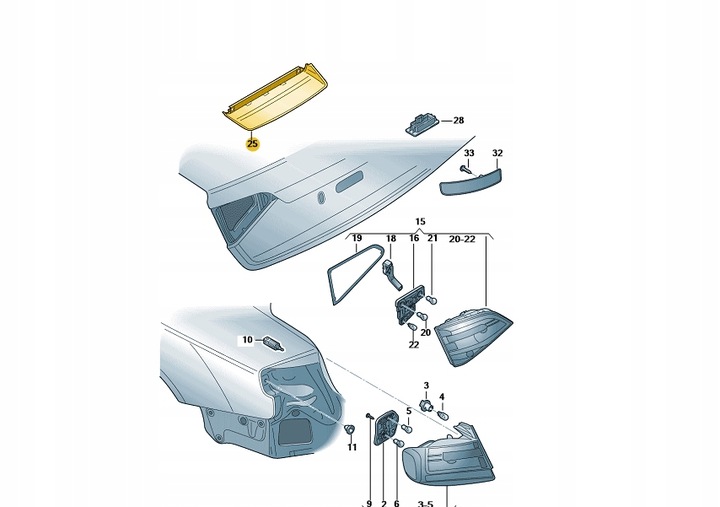 25
28
33
32
15
19
18
16
21
20-22
20
22
10
3
4
5
11
9
2
6
3-5