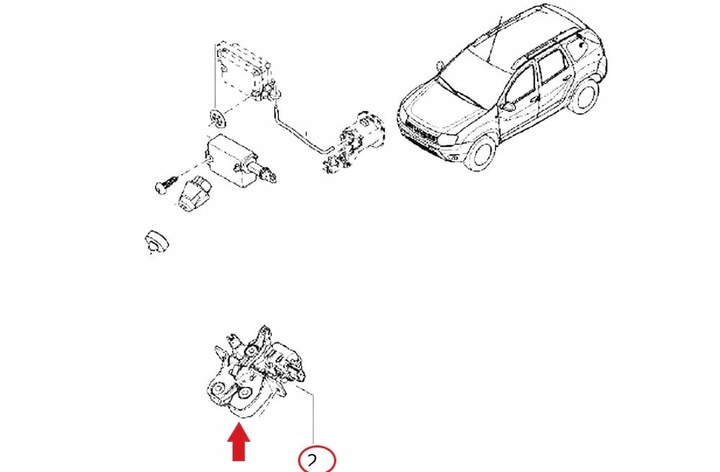 2