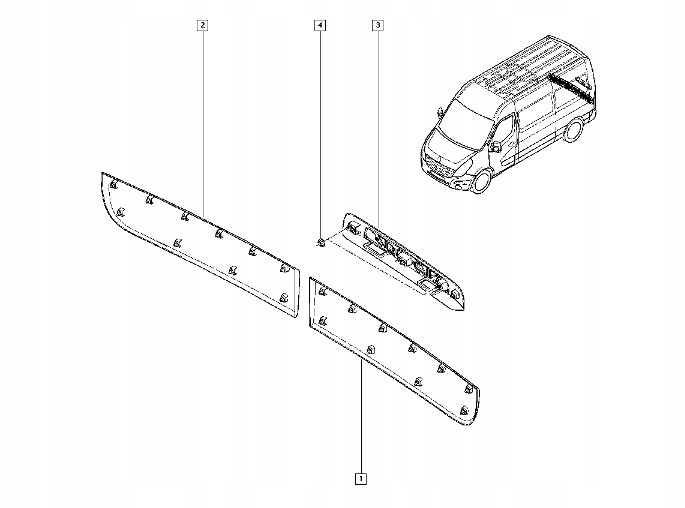 2
4
3
1