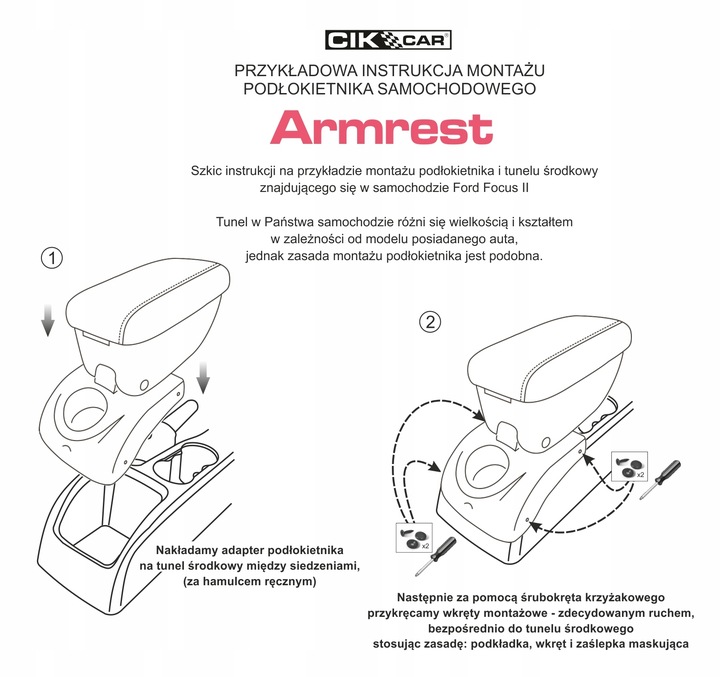 CIK CAR

PRZYKŁADOWA INSTRUKCJA MONTAŻU PODŁOKIETNIKA SAMOCHODOWEGO

Armrest

Szkic instrukcji na przykładzie montażu podłokietnika i tunelu środkowy znajdującego się w samochodzie Ford Focus II

Tunel w Państwa samochodzie różni się wielkością i kształtem w zależności od modelu posiadanego auta, jednak zasada montażu podłokietnika jest podobna.

1

Nakładamy adapter podłokietnika na tunel środkowy między siedzeniami, (za hamulcem ręcznym)

2

x2

x2

Następnie za pomocą śrubokręta krzyżakowego przykręcamy wkręty montażowe - zdecydowanym ruchem, bezpośrednio do tunelu środkowego stosując zasadę: podkładka, wkręt i zaślepka maskująca