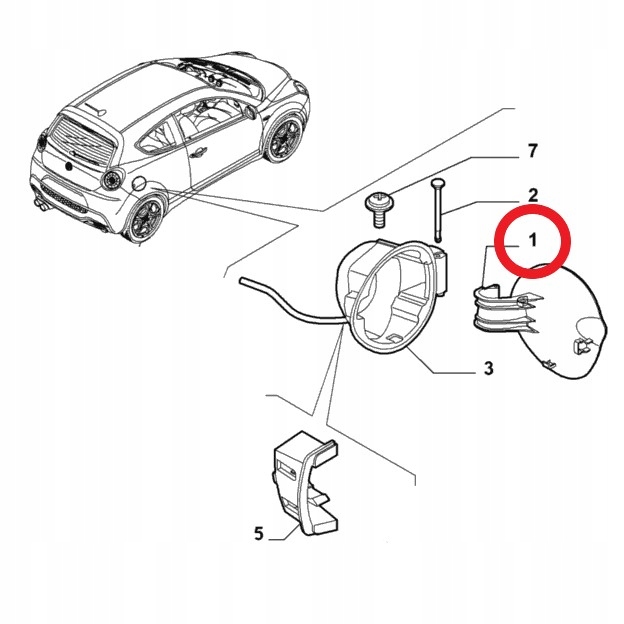 7
2
1
3
5