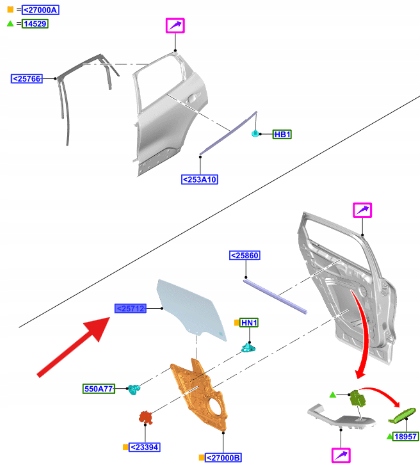 = <27000A
= 14529
<25766
HB1
<253A10
<25860
<25712
HN1
550A77
<23394
<27000B
18957