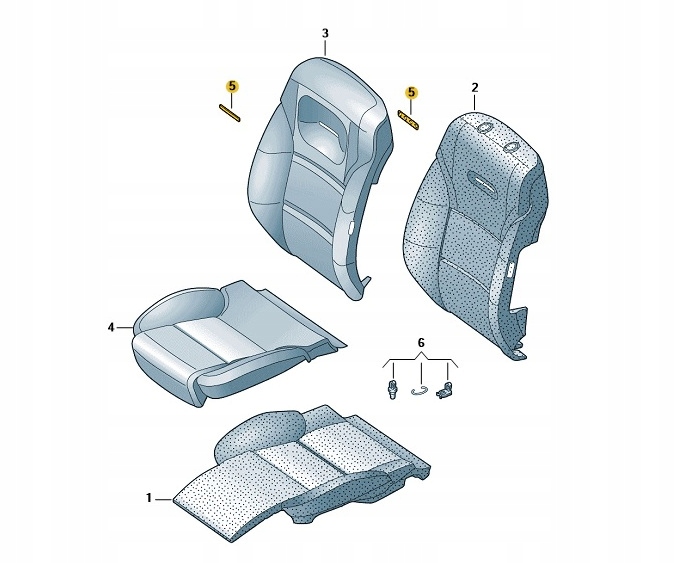 3
5
5
2
4
6
1