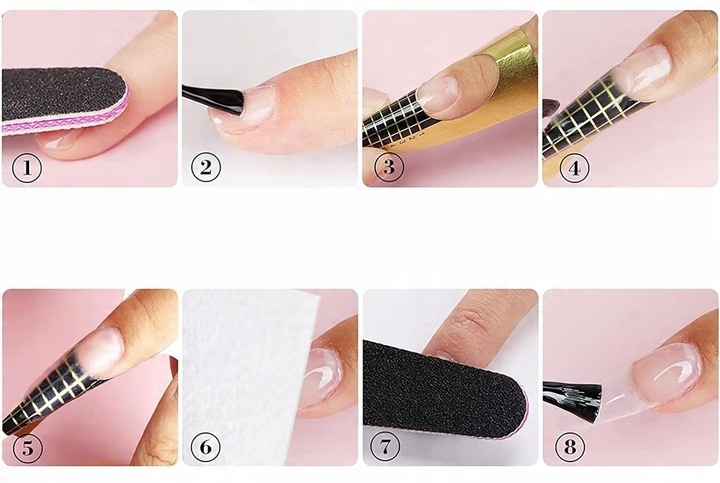 1

2

3

4

5

6

7

8