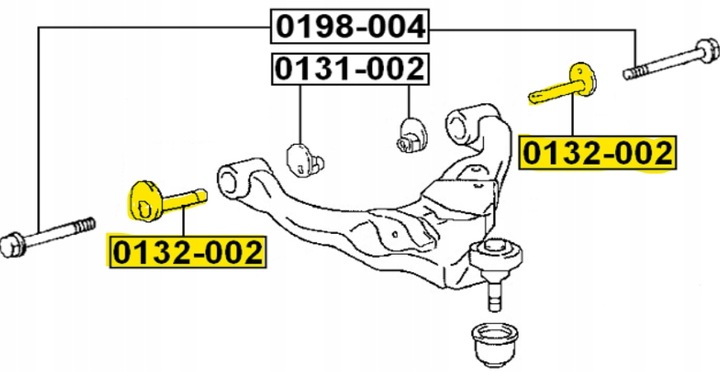 0198-004

0131-002

0132-002

0132-002