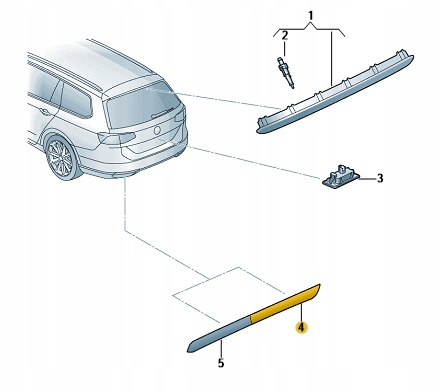 1
2
3
4
5