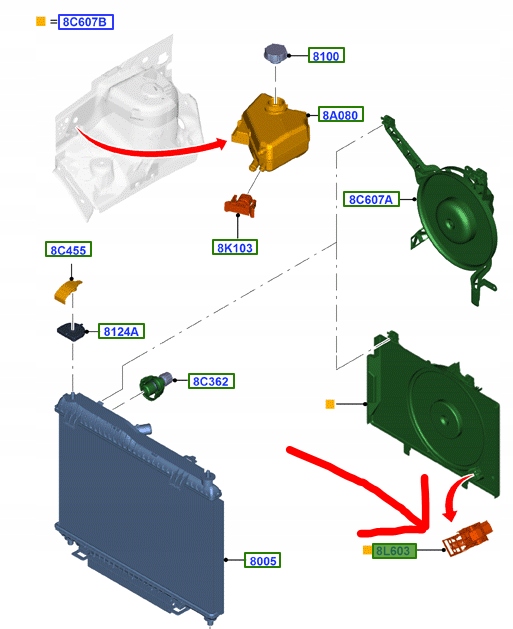 = 8C607B

8100

8A080

8C607A

8K103

8C455

8124A

8C362

8005

8L603