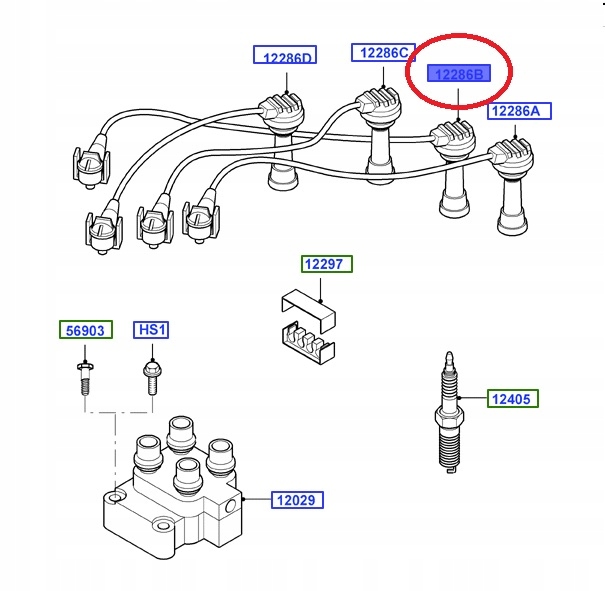 12286D
12286C
12286B
12286A
12297
56903
HS1
12405
12029