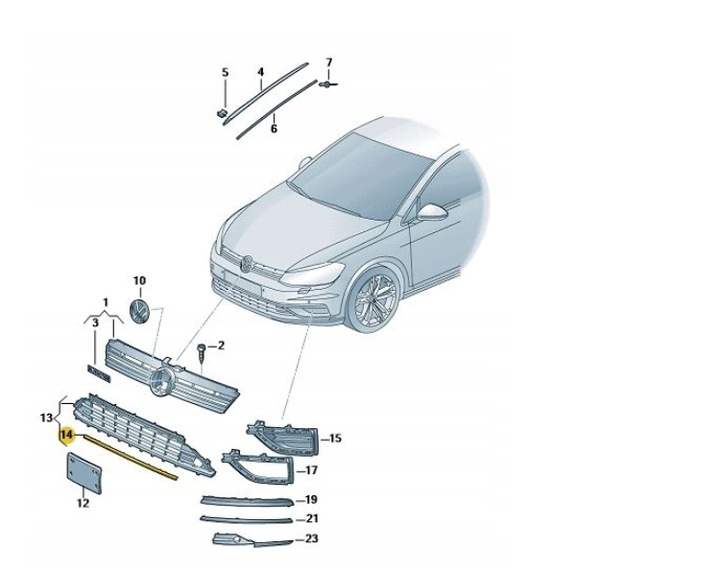 5
4
7
6
10
1
3
2
13
14
15
17
12
19
21
23