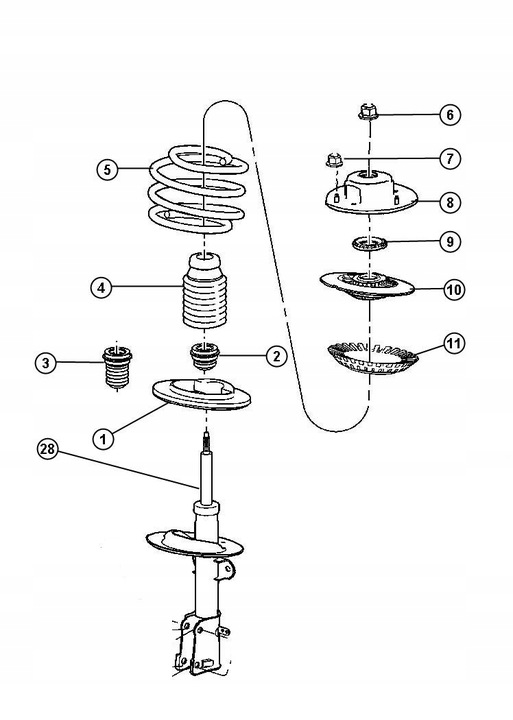 6
7
5
8
9
4
10
11
3
2
1
28