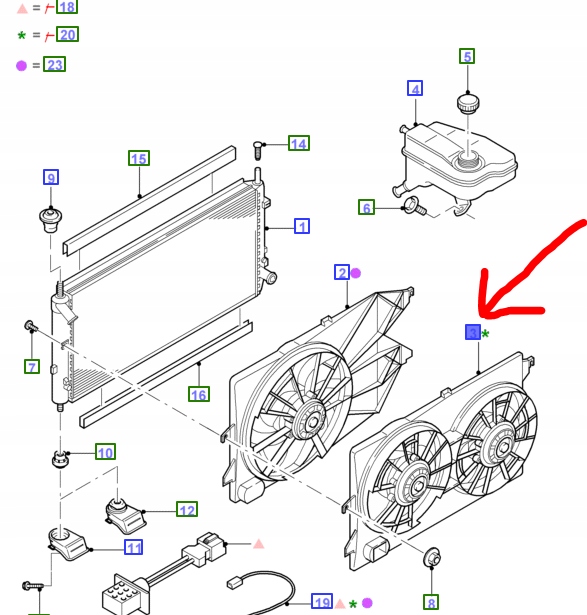 = 18
* = 20
= 23
5
4
14
15
9
6
1
2
3 *
7
16
10
12
11
19 *
8