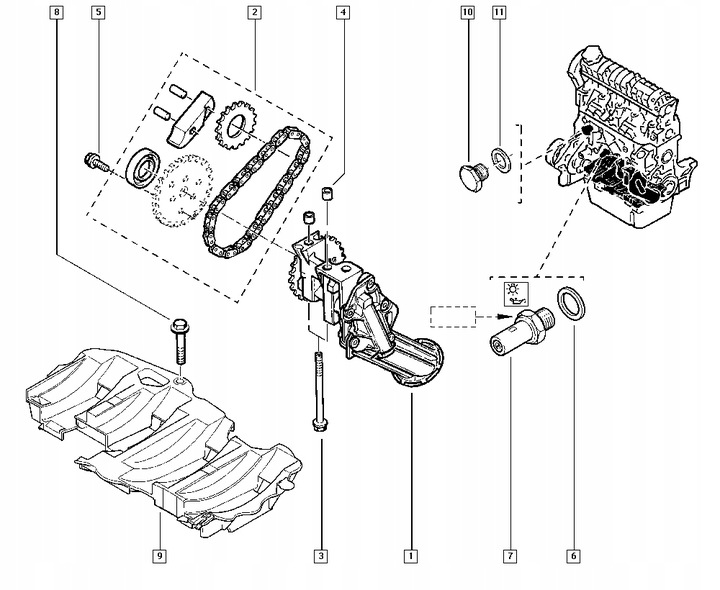 8
5
2
4
10
11
9
3
1
7
6