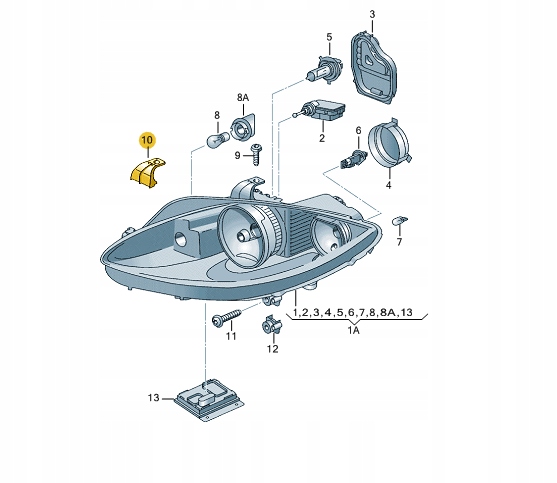 3
5
8A
8
10
9
2
6
4
7
1,2,3,4,5,6,7,8,8A,13
1A
11
12
13