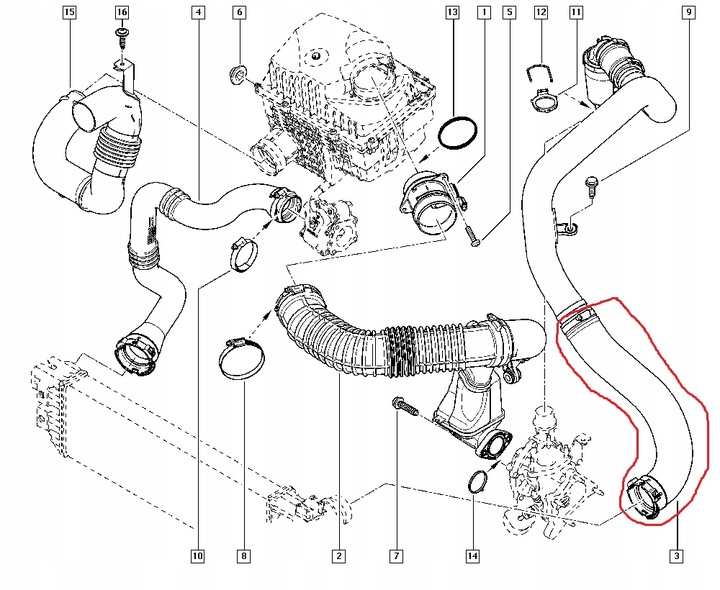 15
16
4
6
13
1
5
12
11
9
10
8
2
7
14
3