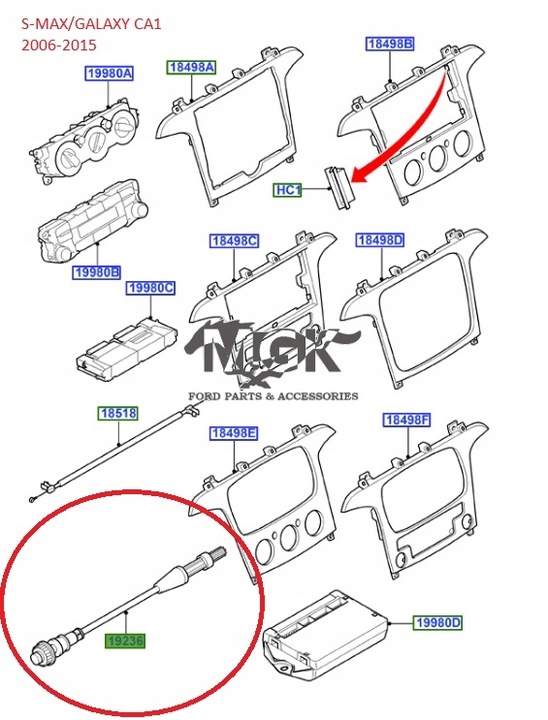 S-MAX/GALAXY CA1
2006-2015

19980A
18498A
18498B
HC1
19980B
18498C
18498D
19980C
MGK
FORD PARTS & ACCESSORIES
18518
18498E
18498F
19236
19980D