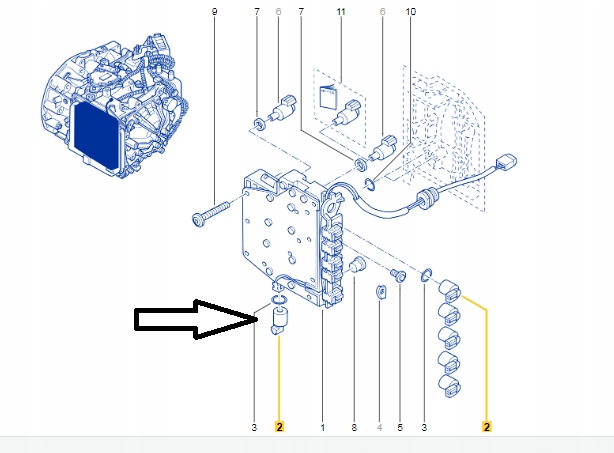 9
7
6
7
11
6
10
3
2
1
8
4
5
3
2