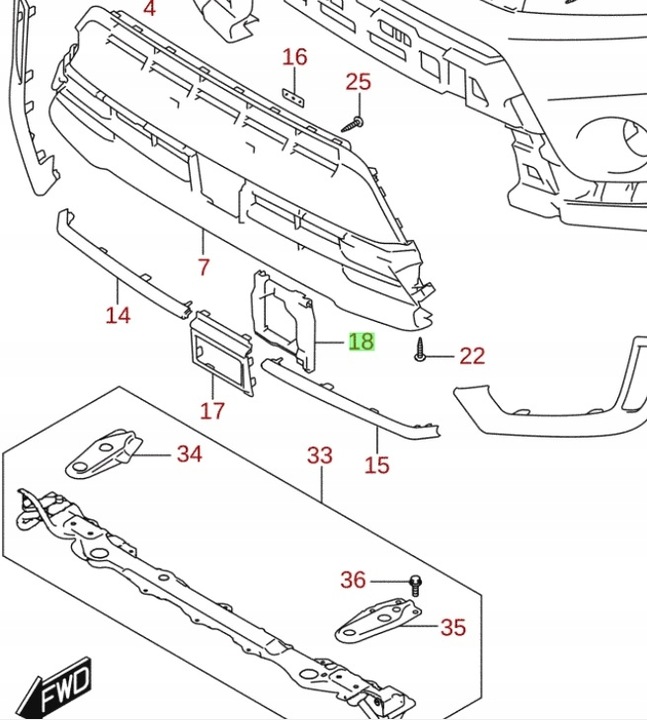 4
16
25
7
14
18
22
17
15
34
33
36
35
FWD