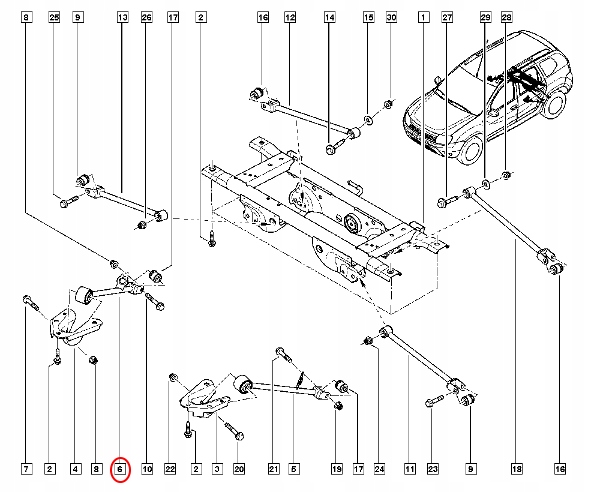 8 25 9 13 26 17 2 16 12 14 15 30 1 27 29 28

7 2 4 8 6 10 22 2 3 20 21 5 19 17 24 11 23 9 18 16