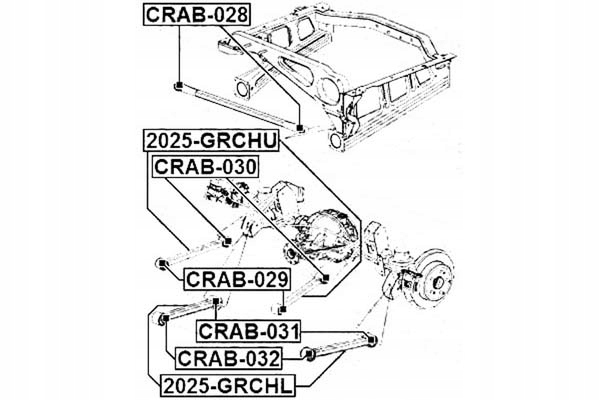 CRAB-028

2025-GRCHU

CRAB-030

CRAB-029

CRAB-031

CRAB-032

2025-GRCHL