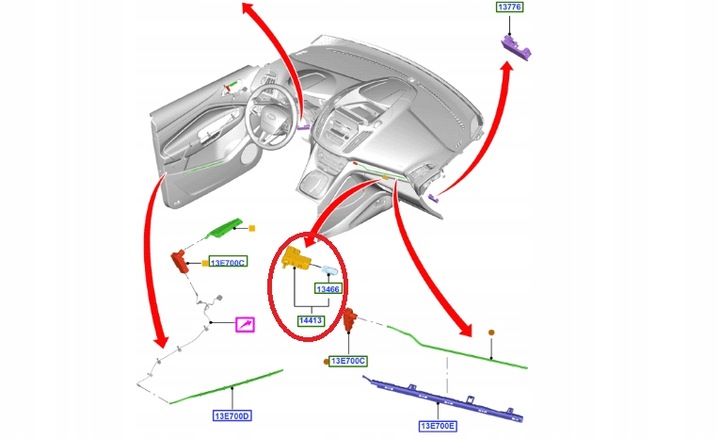 13776

13E700C

13466

14413

13E700C

13E700D

13E700E