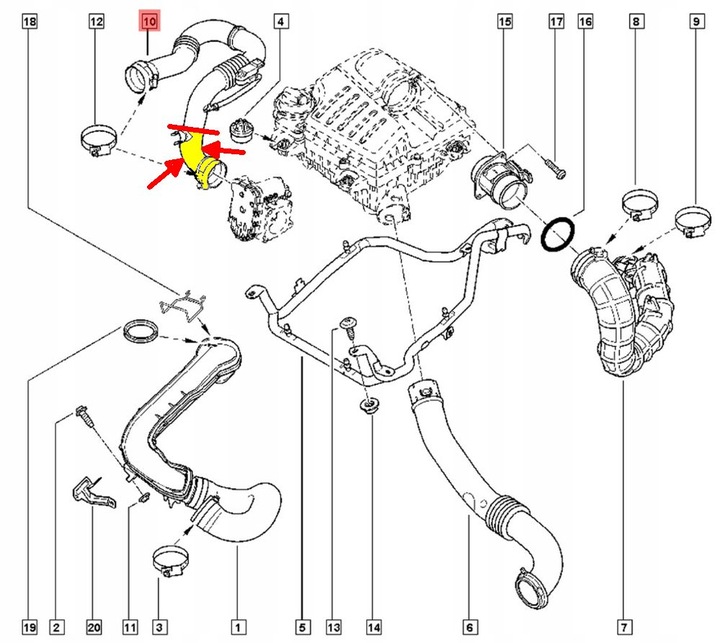 18
12
10
4
15
17
16
8
9
19
2
20
11
3
1
5
13
14
6
7