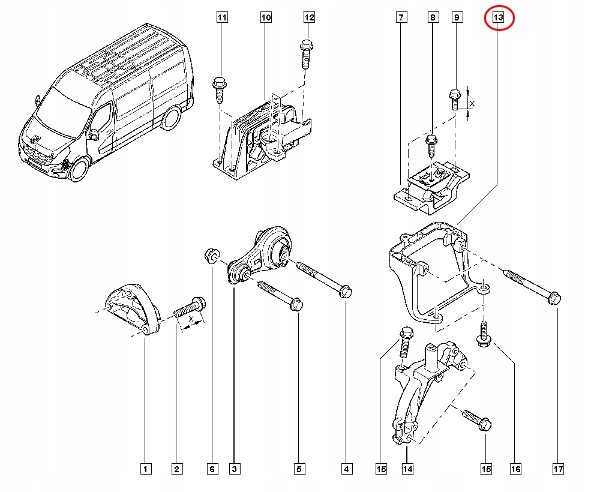 11
10
12
7
8
9
13
X
X
1
2
6
3
5
4
15
14
15
16
17