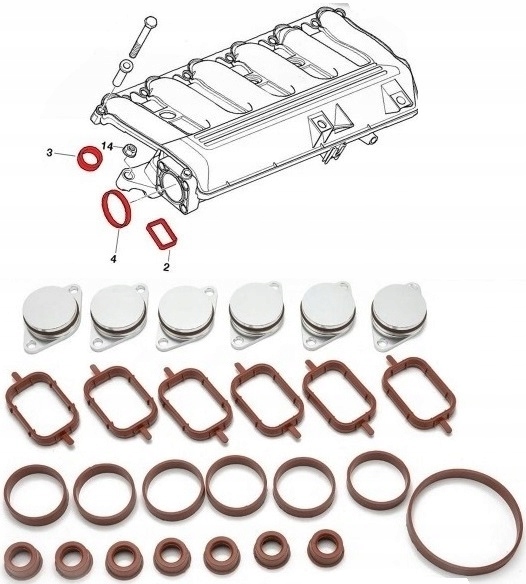 3
14
4
2