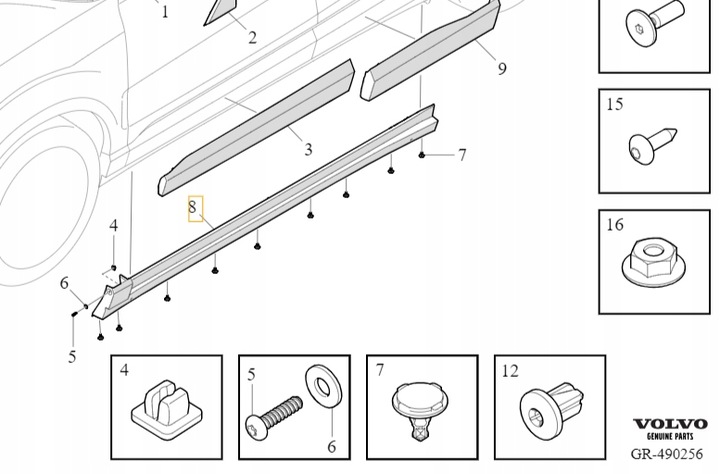 1
2
9
3
7
8
4
6
5
15
16
4
5
6
7
12
VOLVO
GENUINE PARTS
GR-490256