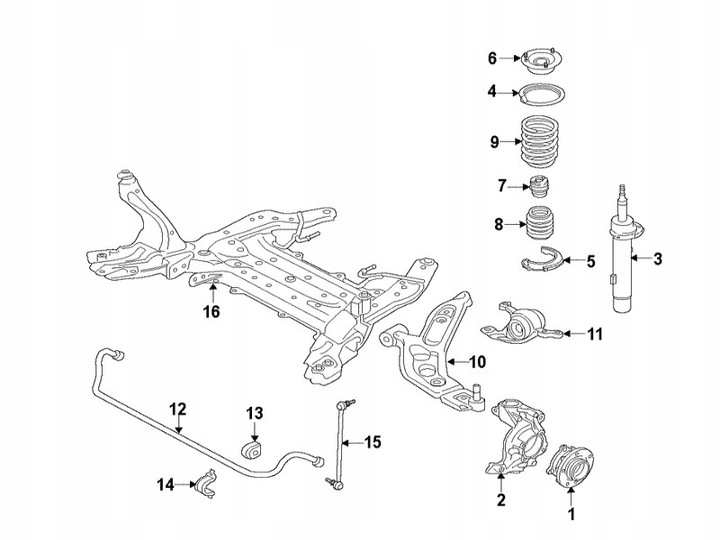 6
4
9
7
8
5
3
16
11
10
12
13
15
14
2
1