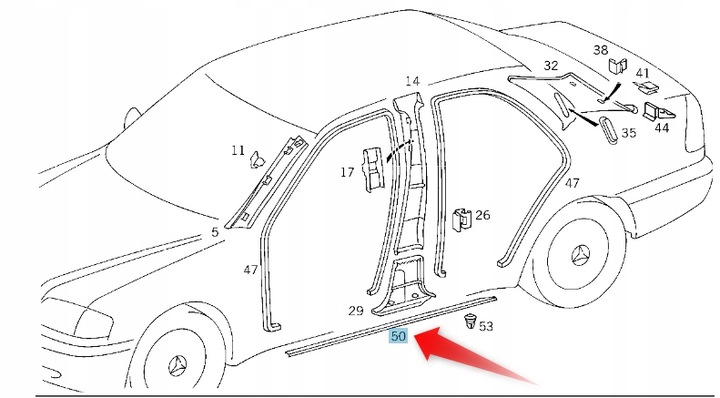 38
32
41
14
44
35
11
17
47
26
5
47
29
53
50