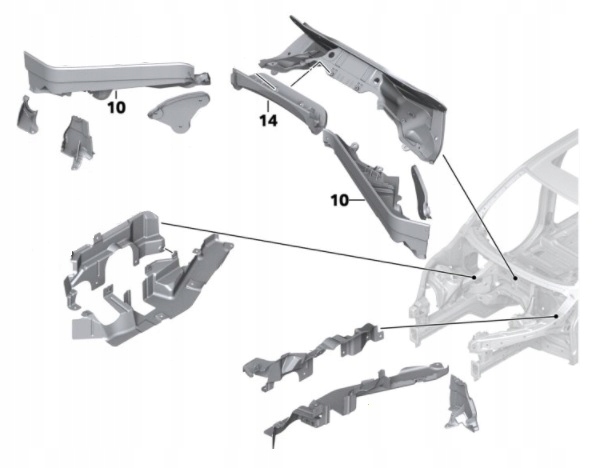 10
14
10