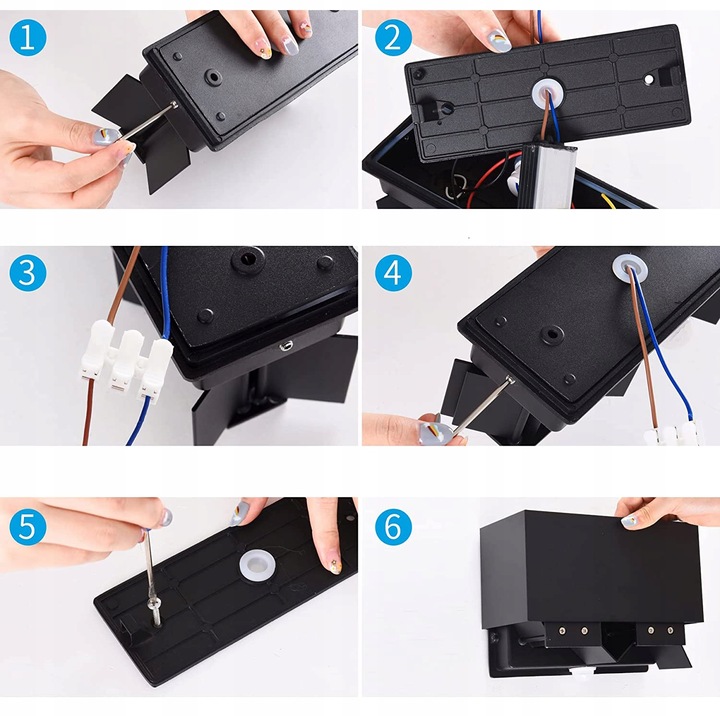 1

2

3

4

5

6