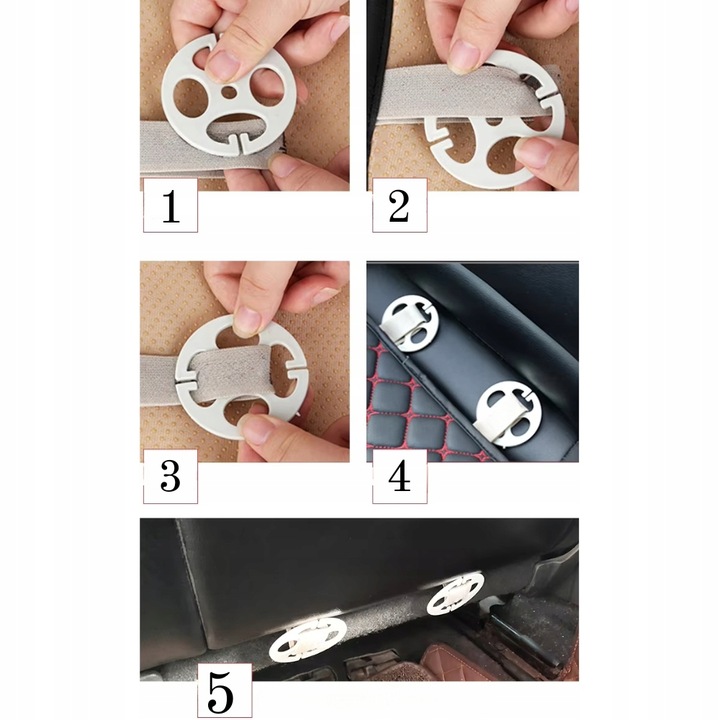 1

2

3

4

5