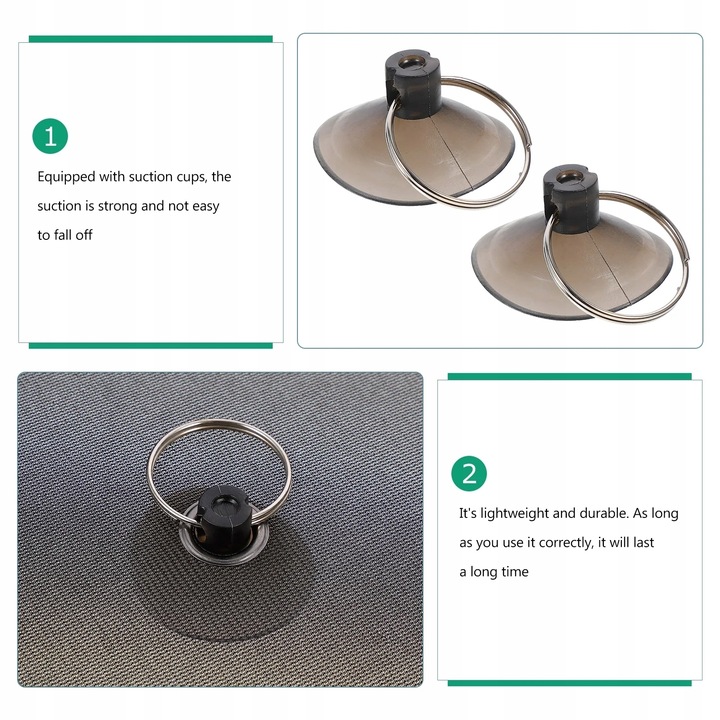 1

Equipped with suction cups, the suction is strong and not easy to fall off

2

It's lightweight and durable. As long as you use it correctly, it will last a long time