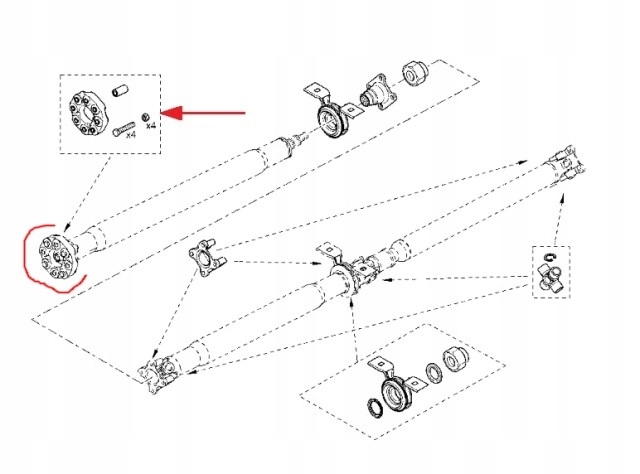 x4
x4