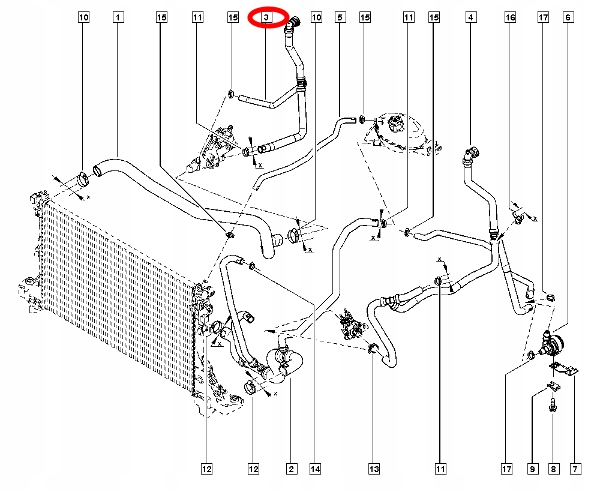 10 1 15 11 15 3 10 5 15 11 15 4 16 17 6

x
x
x
x
x
x
x
x

12 12 2 14 13 11 17 9 8 7