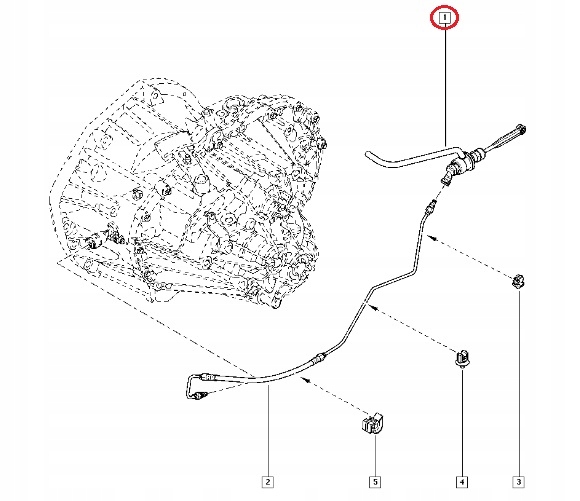 1

2

5

4

3