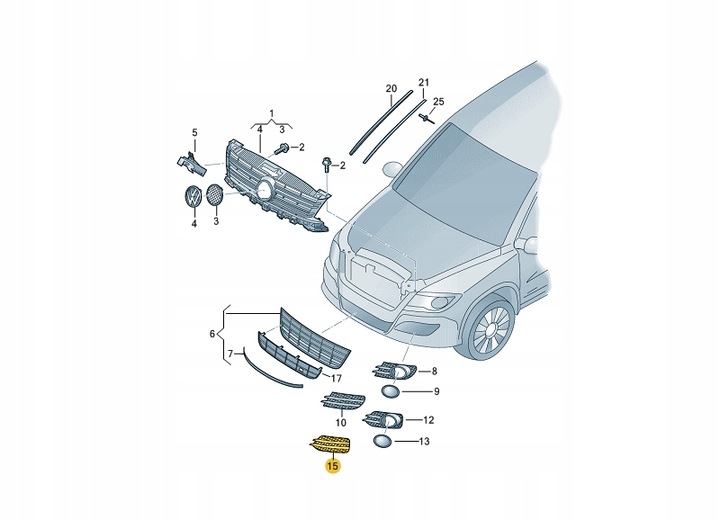 20
21
25
1
4
3
5
2
2
4
3
6
7
17
8
9
10
12
13
15