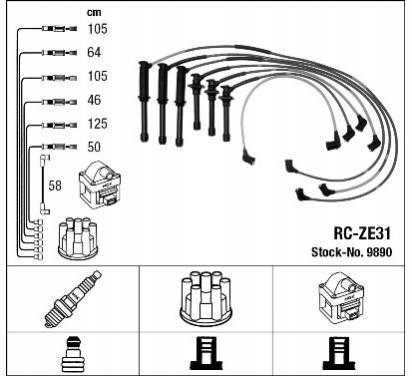 cm
105
64
105
46
125
50
58

RC-ZE31
Stock-No. 9890